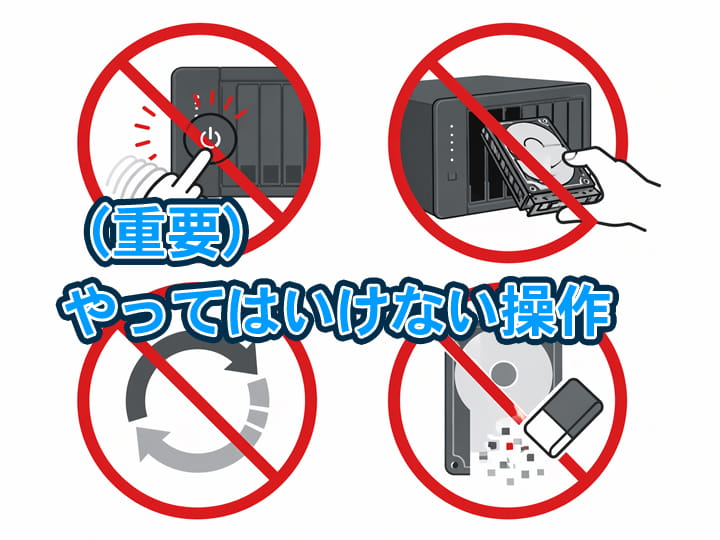 （重要）
やってはいけない操作