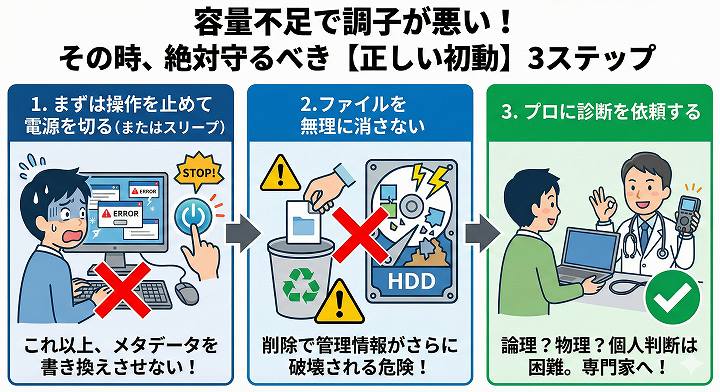 容量不足で調子が悪い！
その時、絶対守るべき【正しい初動】3ステップ

1. まずは操作を止めて電源を切る（またはスリープ）

STOP!

ERROR

ERROR

これ以上、メタデータを書き換えさせない！

2.ファイルを無理に消さない

HDD

削除で管理情報がさらに破壊される危険！

3. プロに診断を依頼する

論理？物理？個人判断は困難。専門家へ！